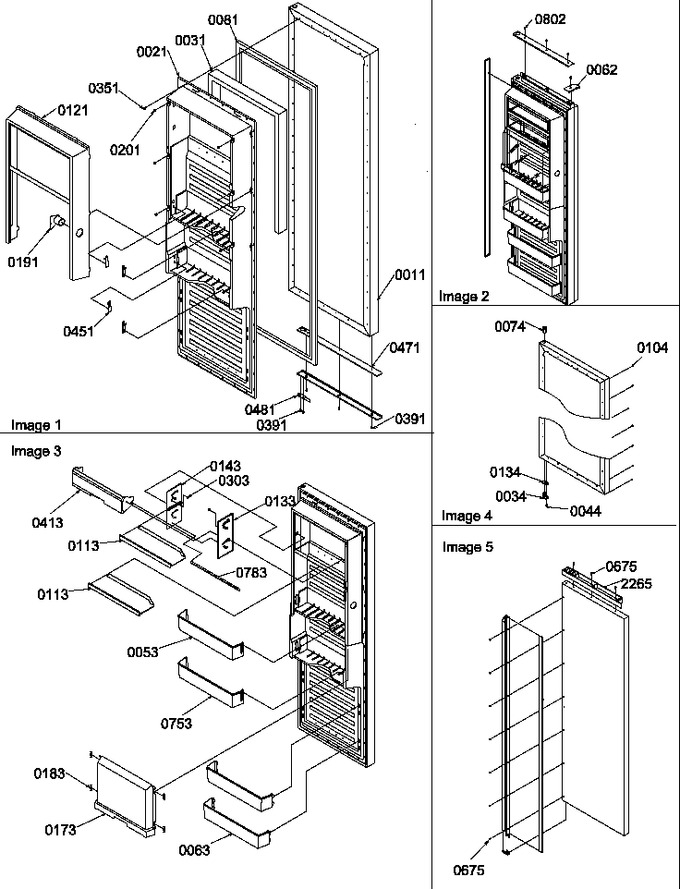 0081
0031
0021
0351
0121
0201
0191
0451
0011
0471
0481
0391
0391
Image 1

0802
0062
Image 2

0074
0104
0134
0034
0044
Image 4

Image 3
0143
0303
0133
0413
0113
0783
0113
0053
0753
0183
0173
0063

Image 5
0675
2265
0675