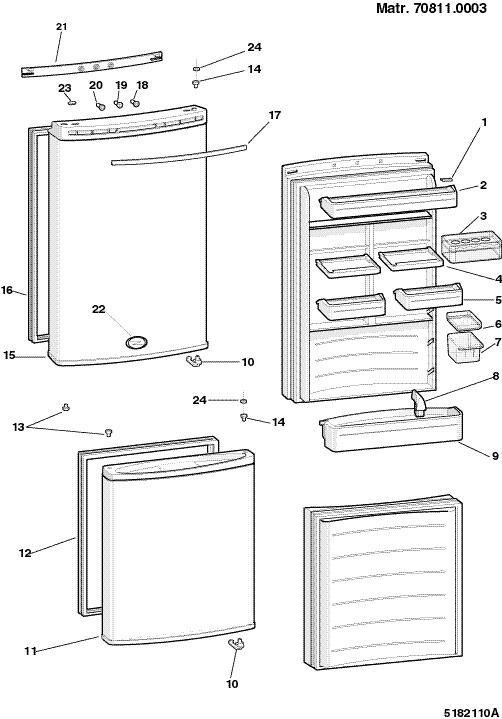 Matr. 70811.0003

21
24
14
23
20
19
18
17
1
2
3
4
5
6
7
16
22
15
10
8
24
14
13
9
12
11
10

5182110A