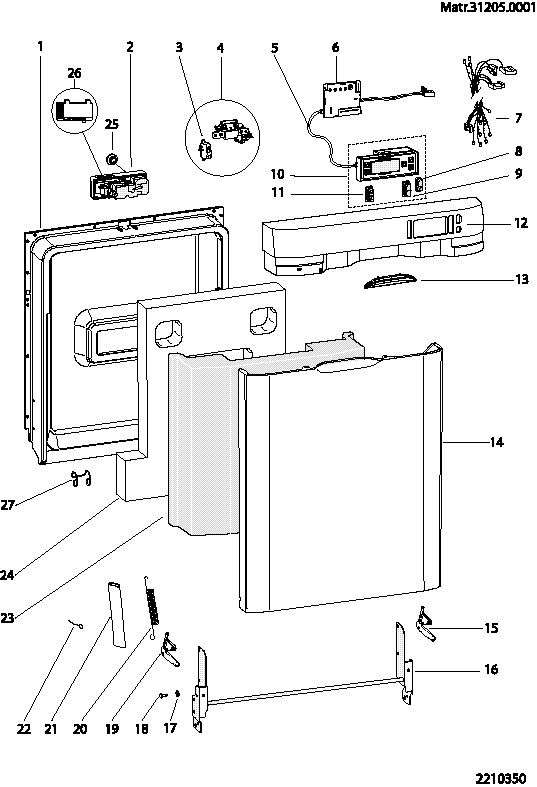 Matr.31205.0001

1
2
3
4
5
6
26
25
7
8
9
10
11
12
13
14
27
24
23
15
16
22
21
20
19
18
17

2210350