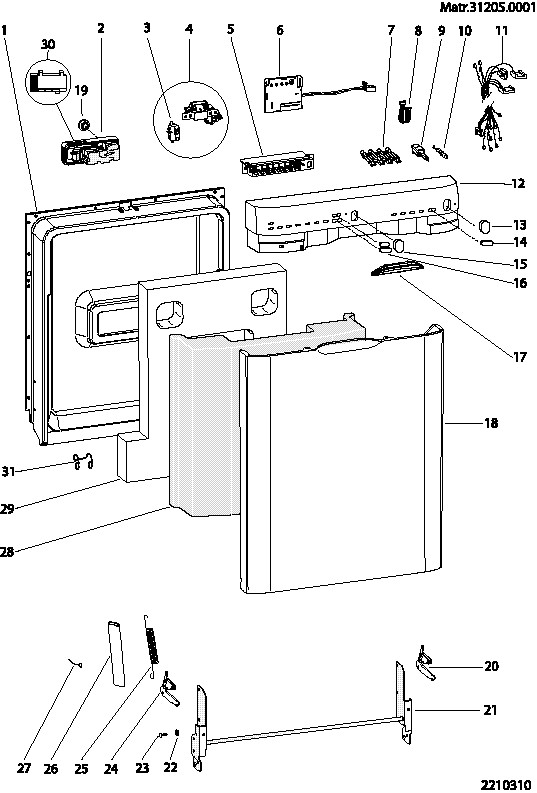 Matr.31205.0001

1
30
2
3
4
5
6
7
8
9
10
11
19
12
13
14
15
16
17
18
31
29
28
20
21
27
26
25
24
23
22
2210310