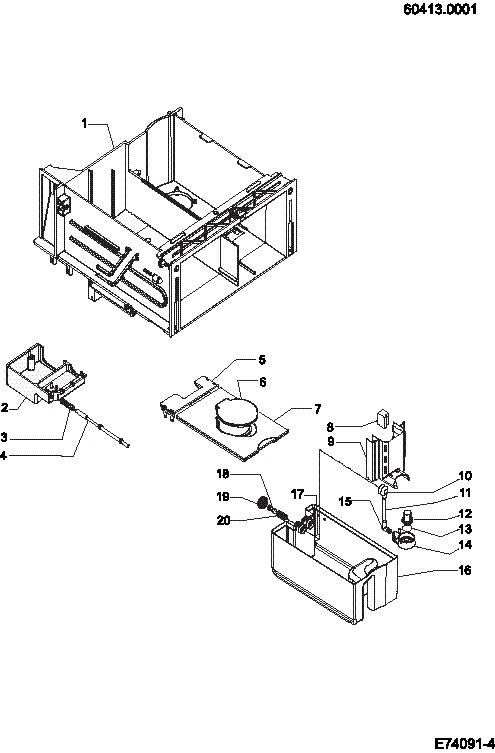 60413.0001

1

2

3

4

5

6

7

8

9

10

11

12

13

14

15

16

17

18

19

20

E74091-4