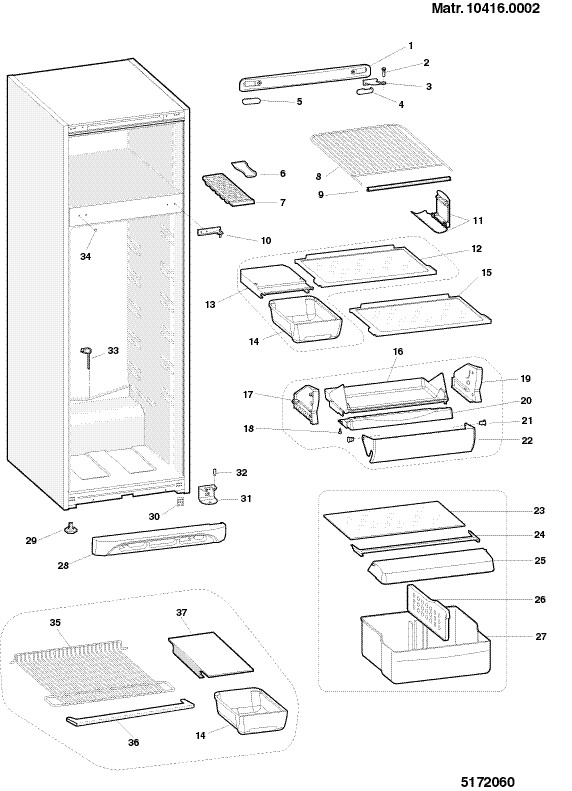 Matr. 10416.0002

1
2
3
4
5
6
7
8
9
10
11
12
13
14
15
16
17
18
19
20
21
22
23
24
25
26
27
28
29
30
31
32
33
34
35
36
37
14

5172060