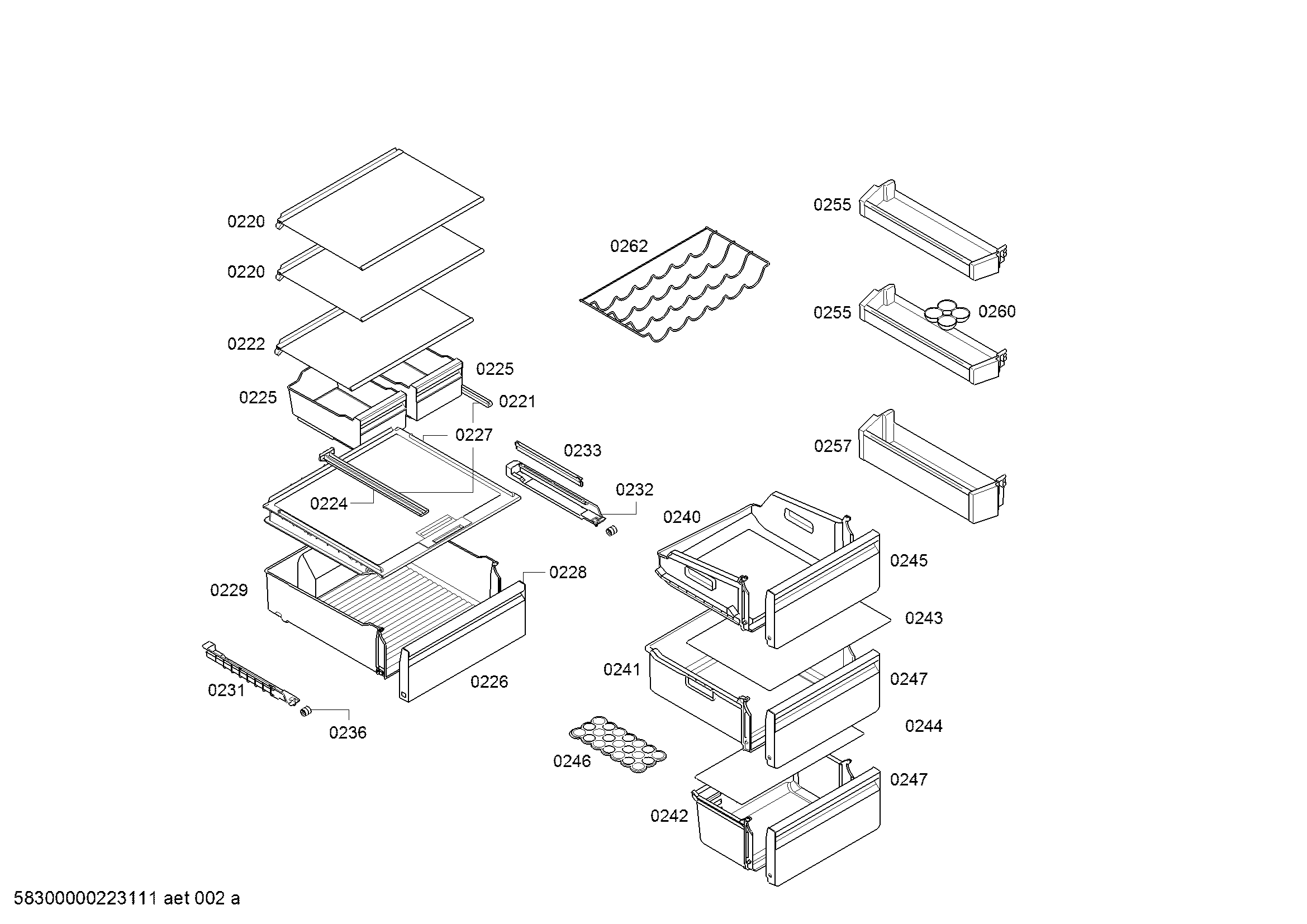 0220
0220
0222
0225
0225
0221
0227
0224
0233
0232
0229
0228
0226
0231
0236
0262
0255
0255
0260
0257
0240
0245
0243
0241
0247
0244
0246
0247
0242

58300000223111 aet 002 a