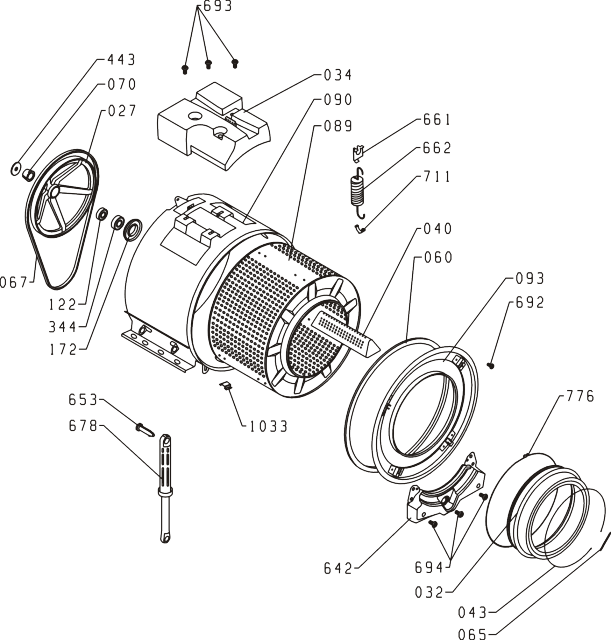 693
443
070
027
034
090
089
661
662
711
040
060
093
692
067
122
344
172
653
678
1033
776
642
694
032
043
065