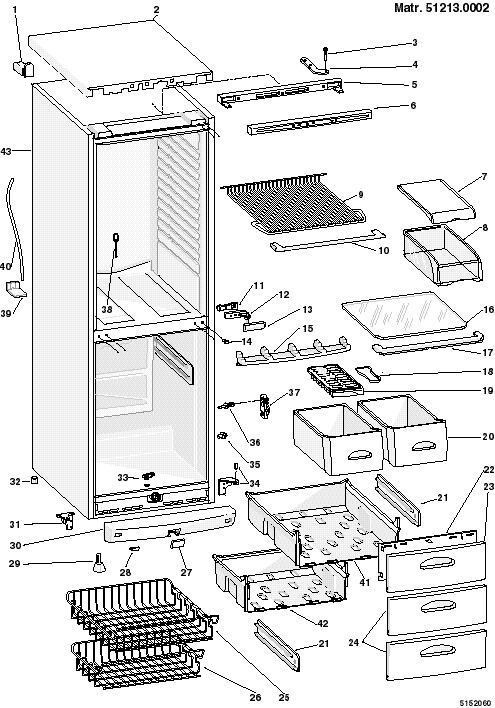 Matr. 51213.0002

1
2
3
4
5
6
7
8
9
10
11
12
13
14
15
16
17
18
19
20
21
22
23
24
25
26
27
28
29
30
31
32
33
34
35
36
37
38
39
40
41
42
43
21

5152060