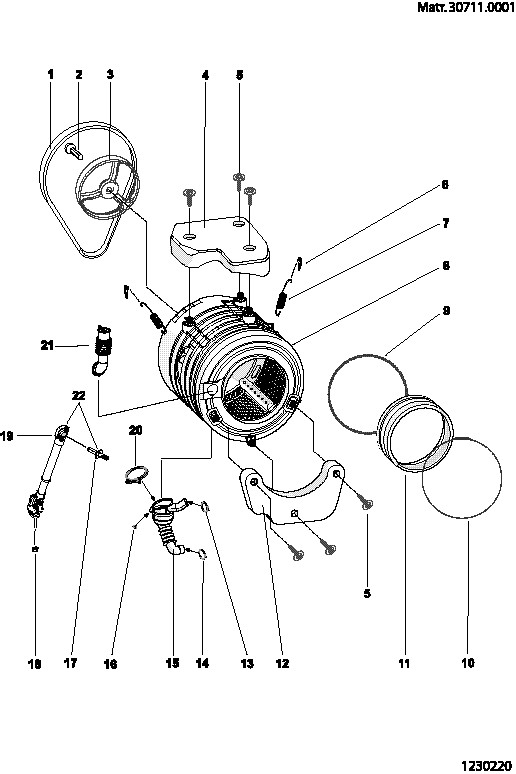 Matr.30711.0001

1
2
3
4
5
6
7
8
9
21
22
19
20
5
18
17
16
15
14
13
12
11
10

1230220