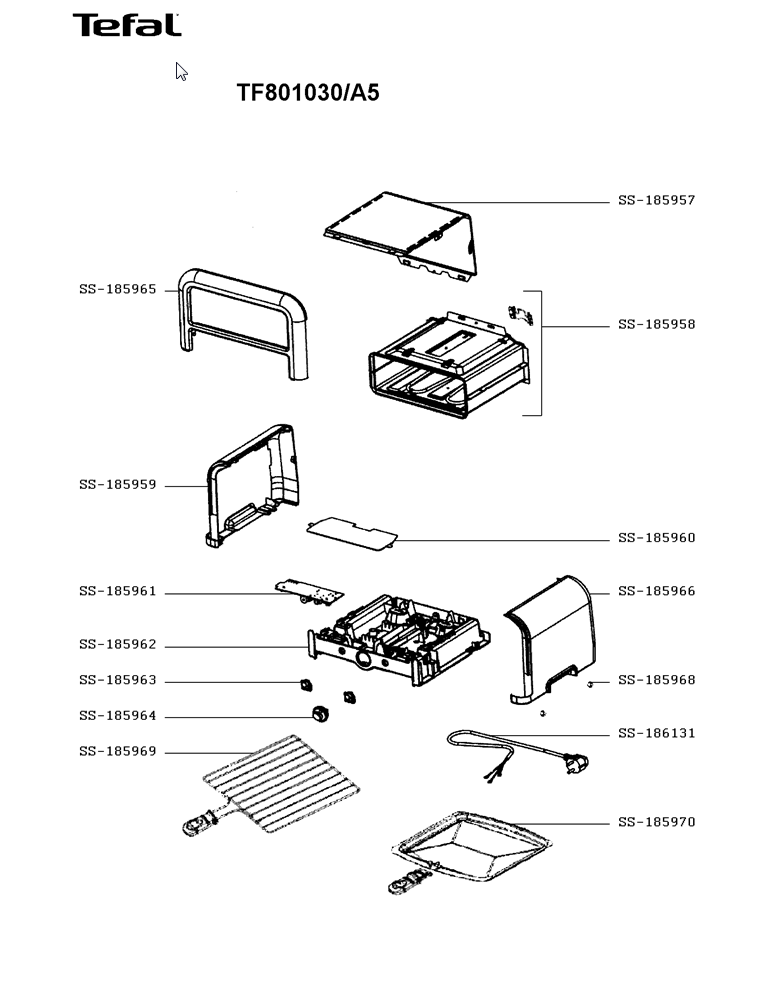 Tefal

TF801030/A5

SS-185957
SS-185965
SS-185958
SS-185959
SS-185960
SS-185961
SS-185966
SS-185962
SS-185963
SS-185968
SS-185964
SS-186131
SS-185969
SS-185970